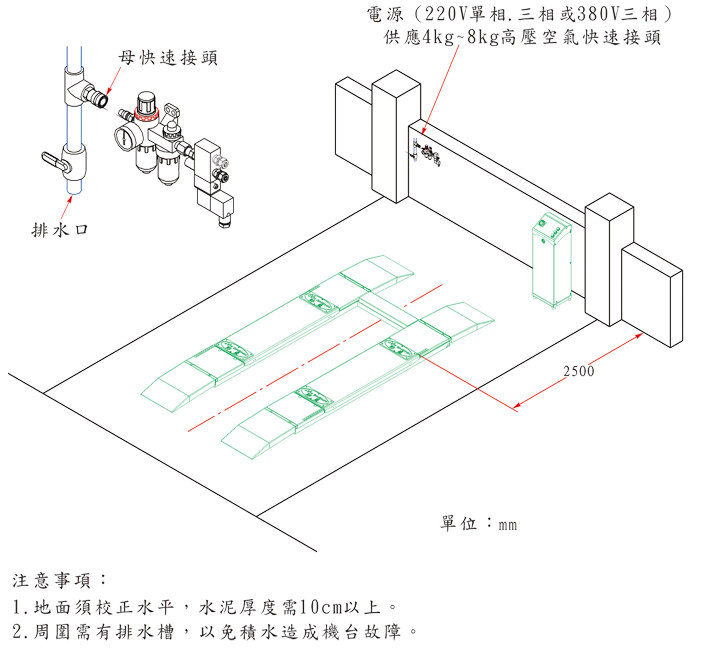 電源（220V單相.三相或380V三相）
供應4kg~8kg高壓空氣快速接頭

母快速接頭

排水口

2500

單位：mm

注意事項：
1.地面須校正水平，水泥厚度需10cm以上。
2.周圍需有排水槽，以免積水造成機台故障。